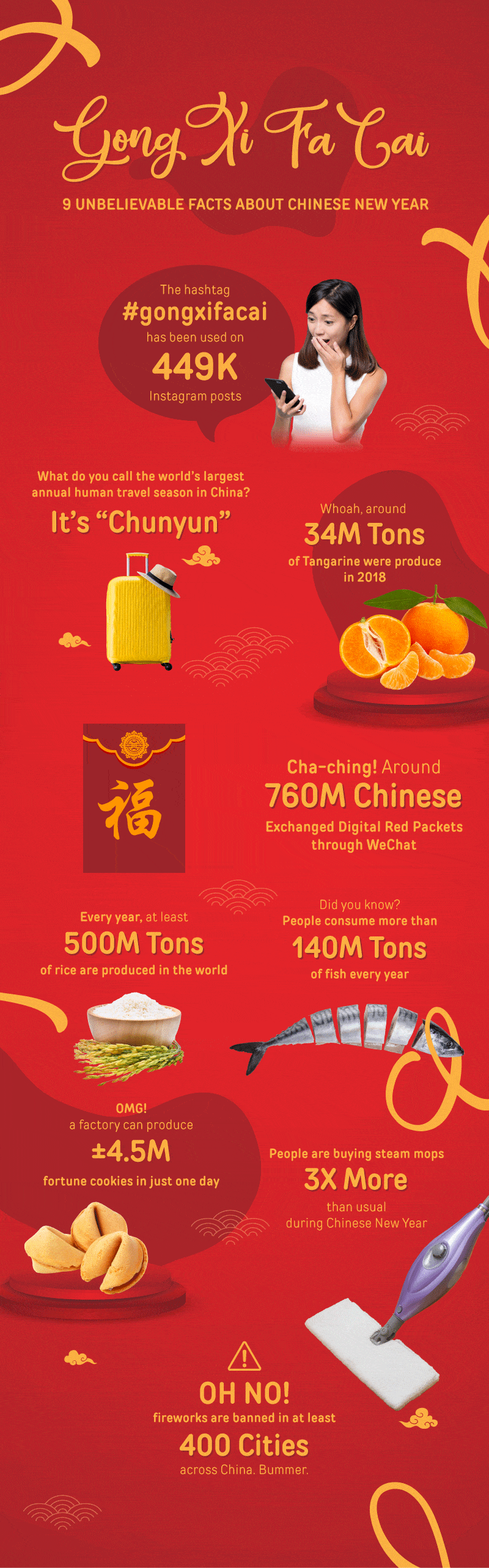 Gong Xi Fa Cai

9 UNBELIEVABLE FACTS ABOUT CHINESE NEW YEAR

The hashtag
#gongxifacai
has been used on
449K
Instagram posts

What do you call the world's largest annual human travel season in China?
It's "Chunyun"

Whoah, around
34M Tons
of Tangarine were produce in 2018

福

Cha-ching! Around
760M Chinese
Exchanged Digital Red Packets through WeChat

Every year, at least
500M Tons
of rice are produced in the world

Did you know?
People consume more than
140M Tons
of fish every year

OMG!
a factory can produce
±4.5M
fortune cookies in just one day

People are buying steam mops
3X More
than usual
during Chinese New Year

OH NO!
fireworks are banned in at least
400 Cities
across China. Bummer.